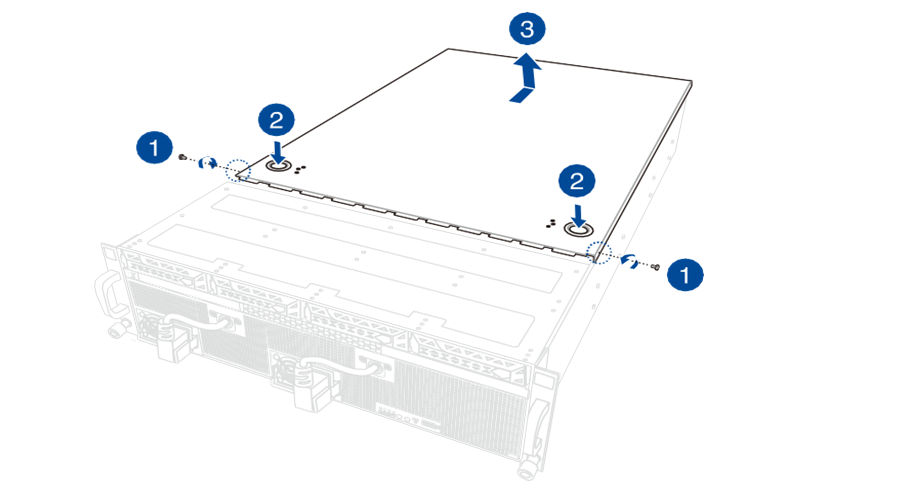 3

2

1

2

1